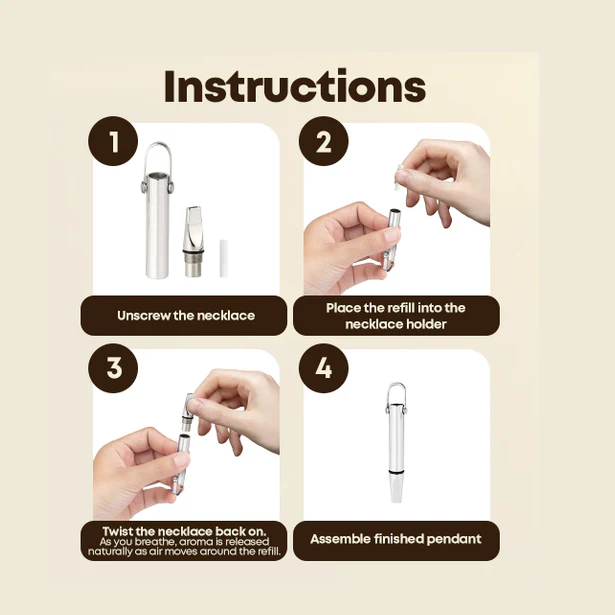 Instructions

1

Unscrew the necklace

2

Place the refill into the necklace holder

3

Twist the necklace back on.
As you breathe, aroma is released naturally as air moves around the refill.

4

Assemble finished pendant